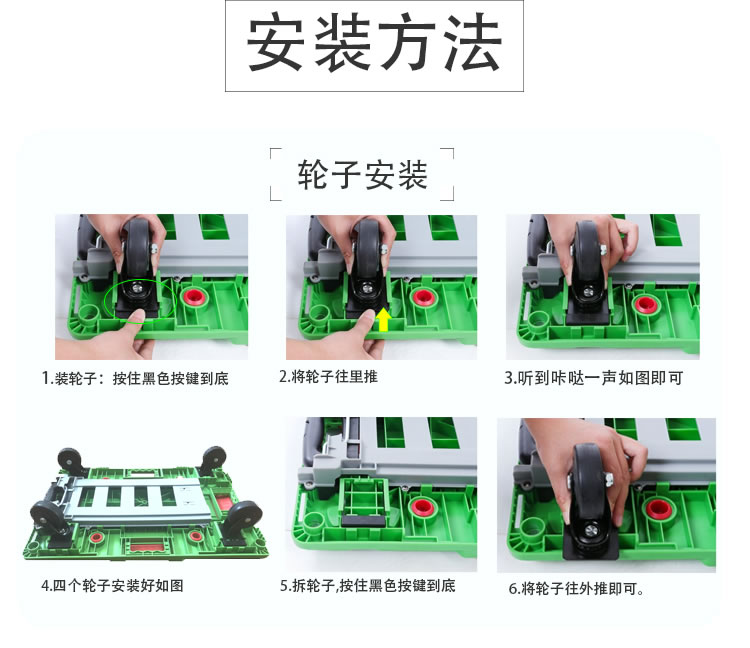 安装方法

轮子安装

1.装轮子：按住黑色按键到底

2.将轮子往里推

3.听到咔哒一声如图即可

4.四个轮子安装好如图

5.拆轮子,按住黑色按键到底

6.将轮子往外推即可。