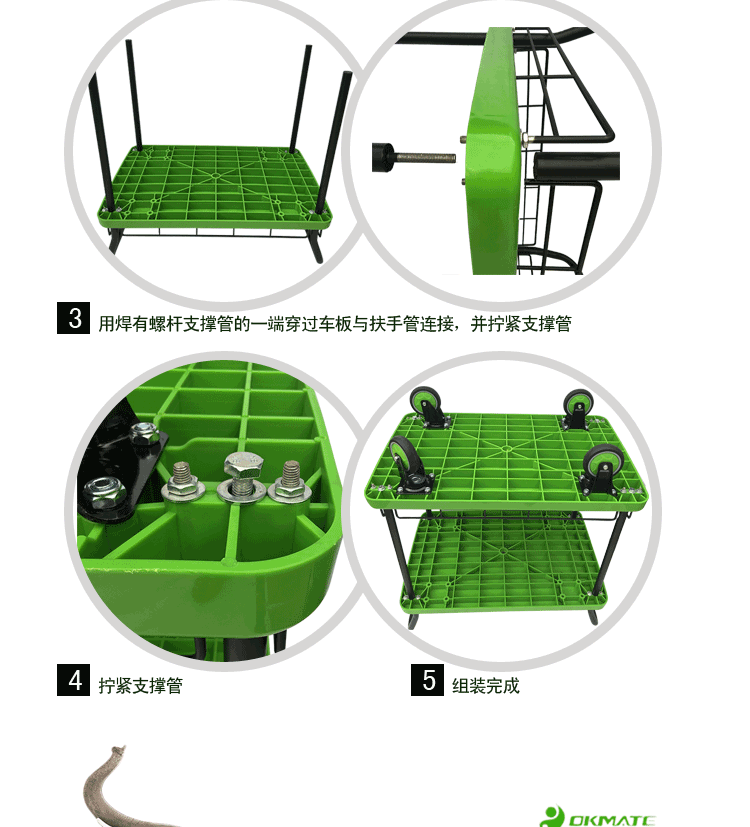 3 用焊有螺杆支撑管的一端穿过车板与扶手管连接，并拧紧支撑管

4 拧紧支撑管

5 组装完成

OKMATE